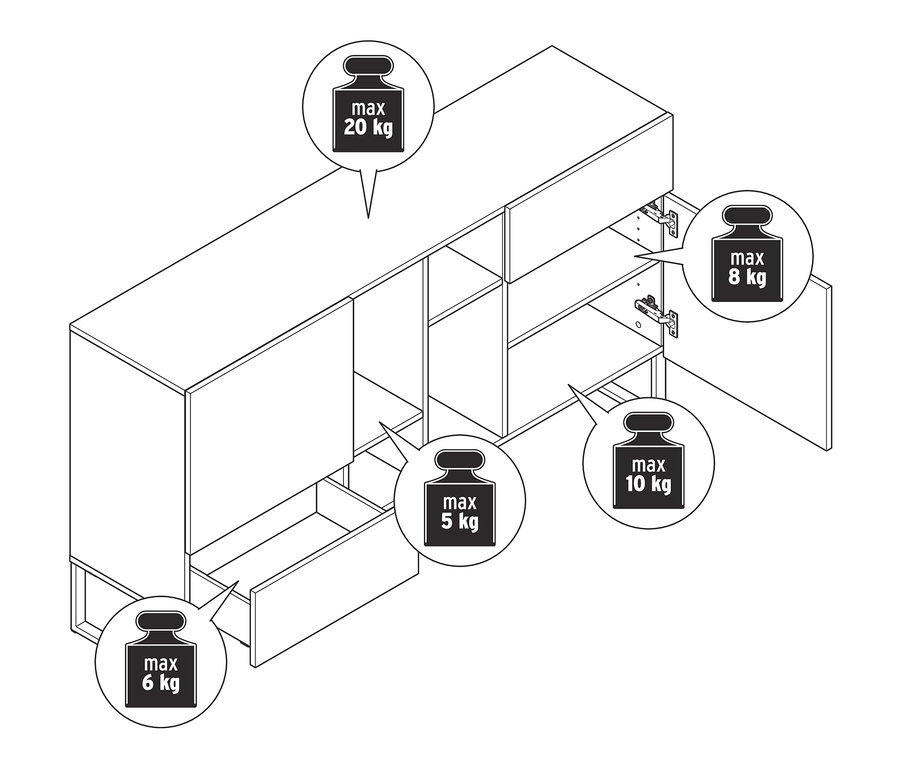 max
20 kg

max
8 kg

max
5 kg

max
10 kg

max
6 kg