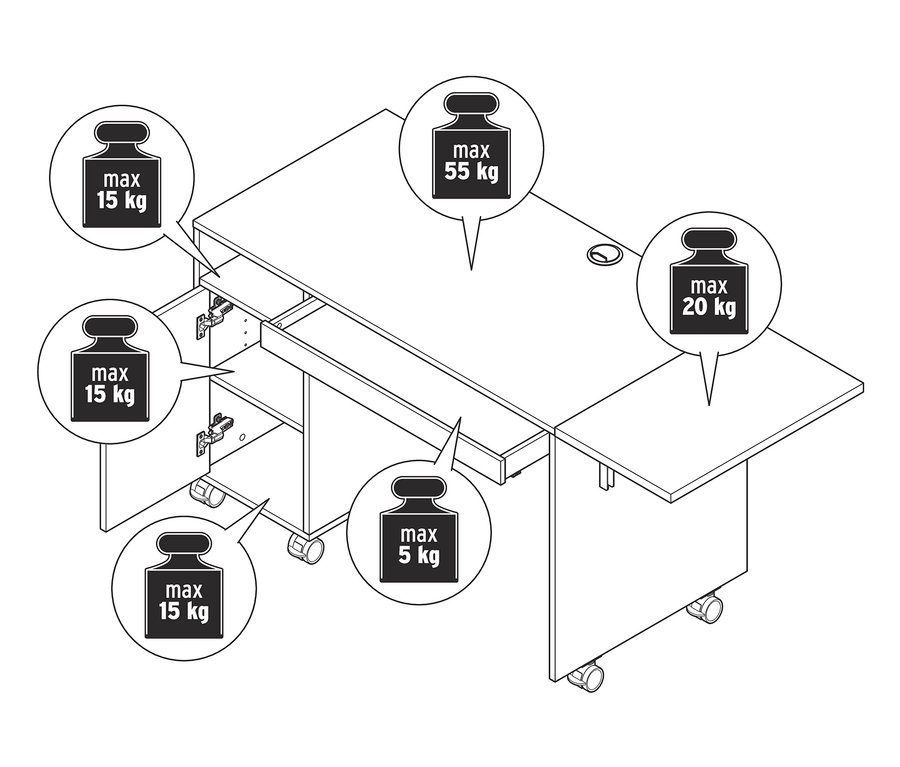 max
15 kg

max
55 kg

max
20 kg

max
15 kg

max
5 kg

max
15 kg