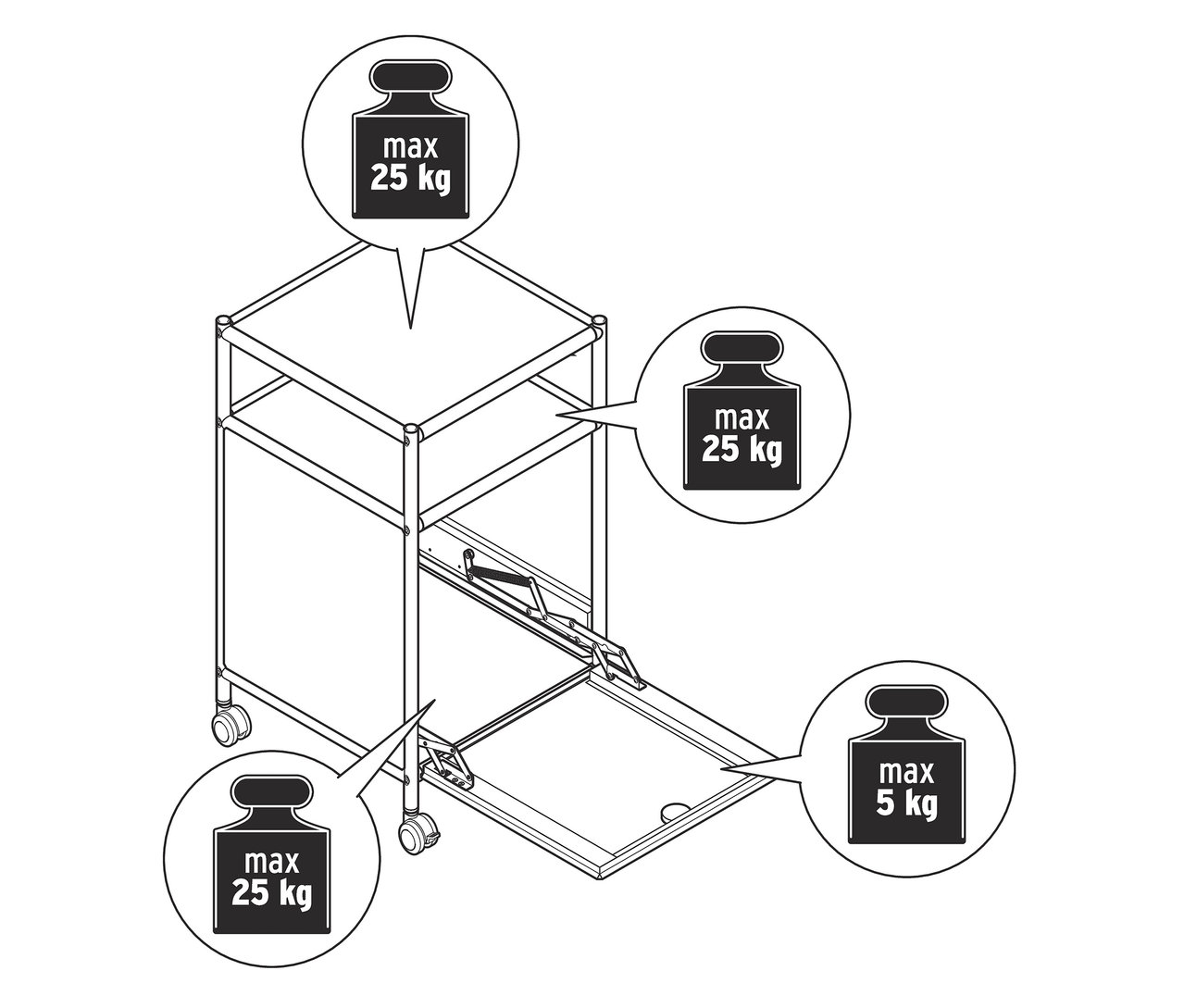 max
25 kg

max
25 kg

max
5 kg

max
25 kg