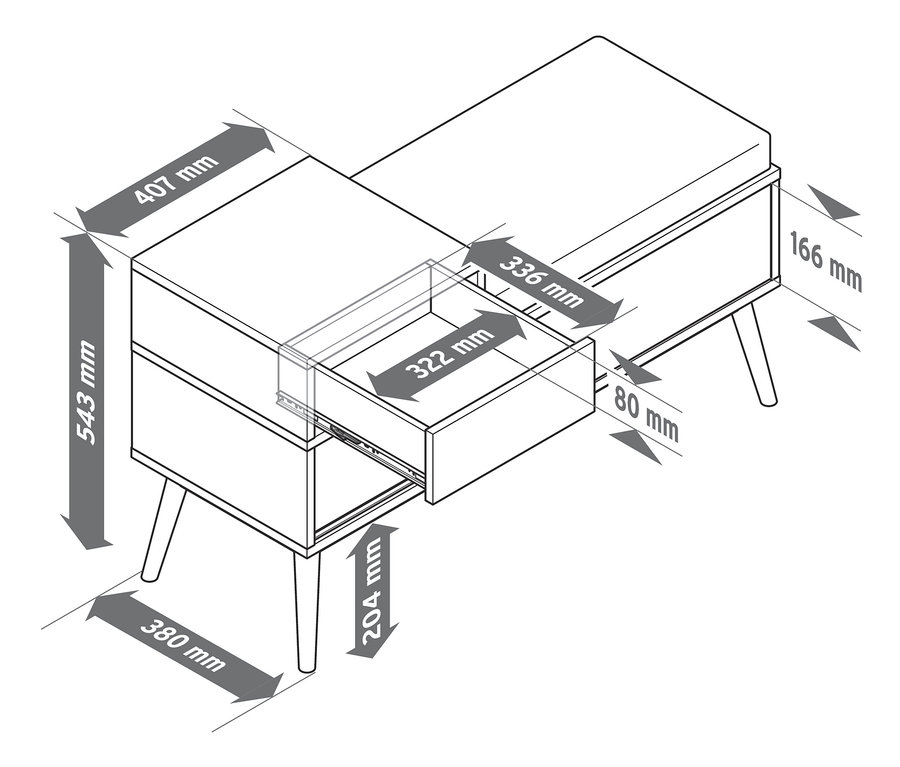 407 mm
543 mm
336 mm
166 mm
322 mm
80 mm
204 mm
380 mm