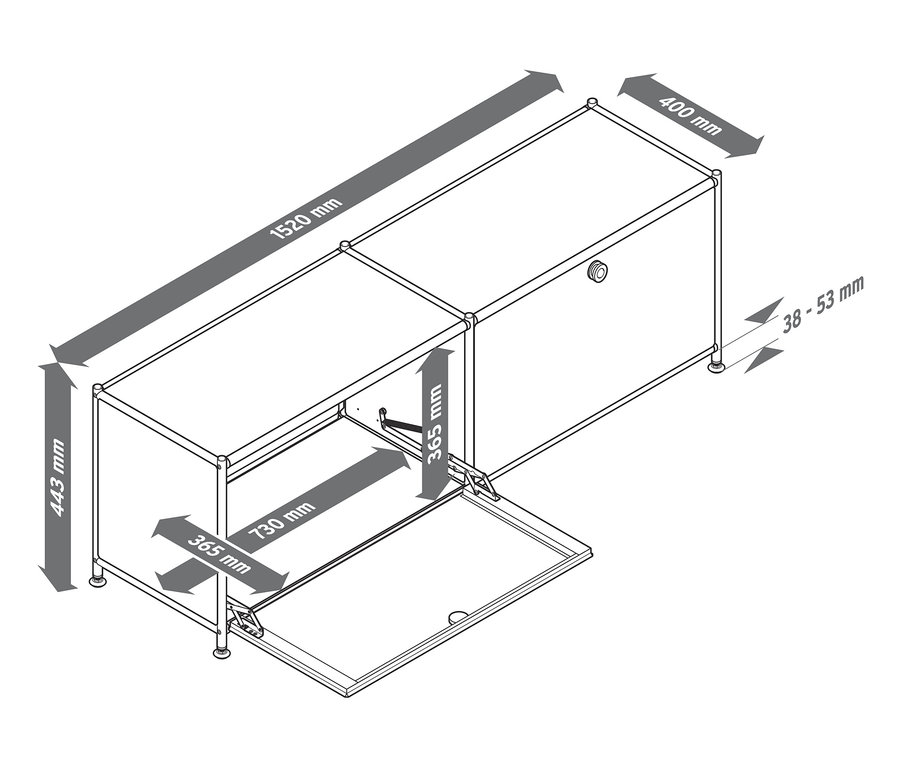 1520 mm
400 mm
38 - 53 mm
443 mm
365 mm
730 mm
365 mm