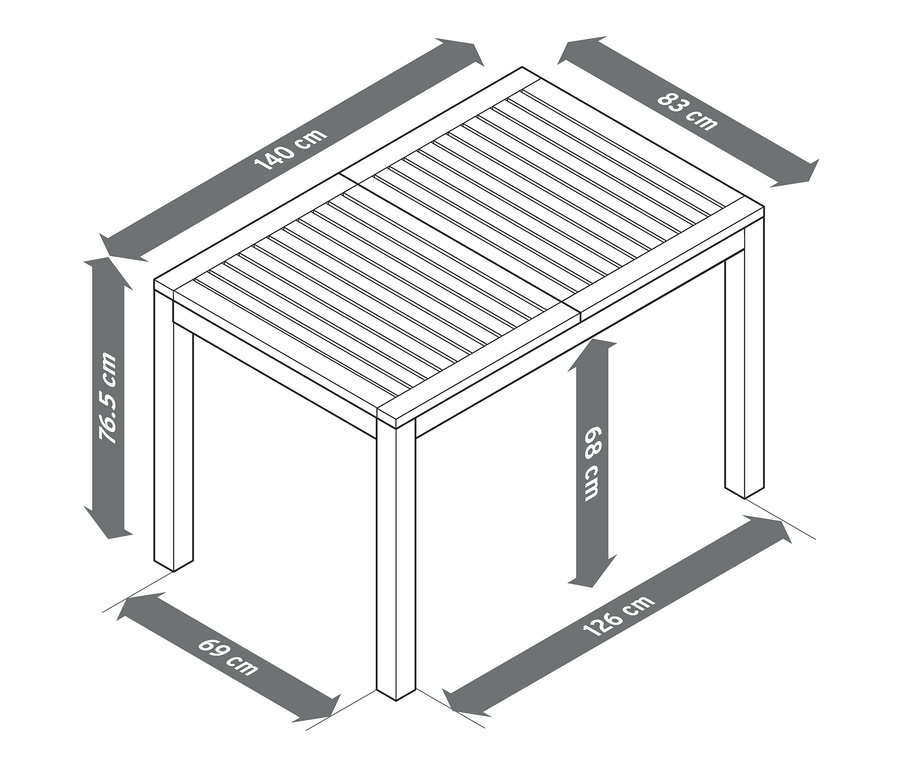 140 cm

83 cm

76.5 cm

68 cm

69 cm

126 cm