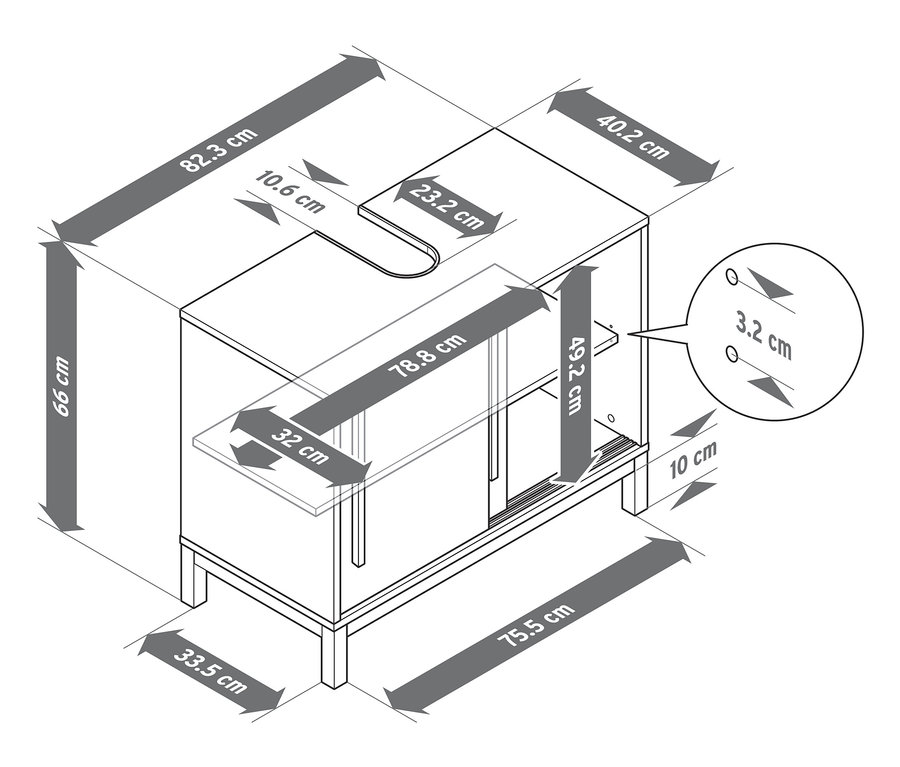 82.3 cm
40.2 cm
10.6 cm
23.2 cm
66 cm
78.8 cm
49.2 cm
3.2 cm
32 cm
10 cm
33.5 cm
75.5 cm