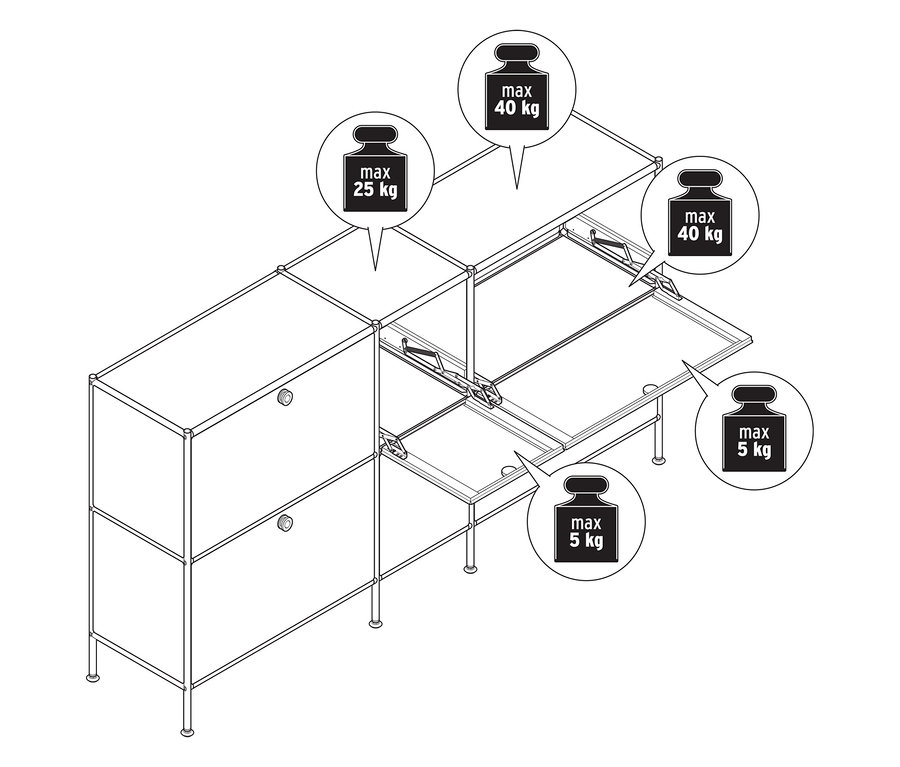 max
40 kg

max
25 kg

max
40 kg

max
5 kg

max
5 kg