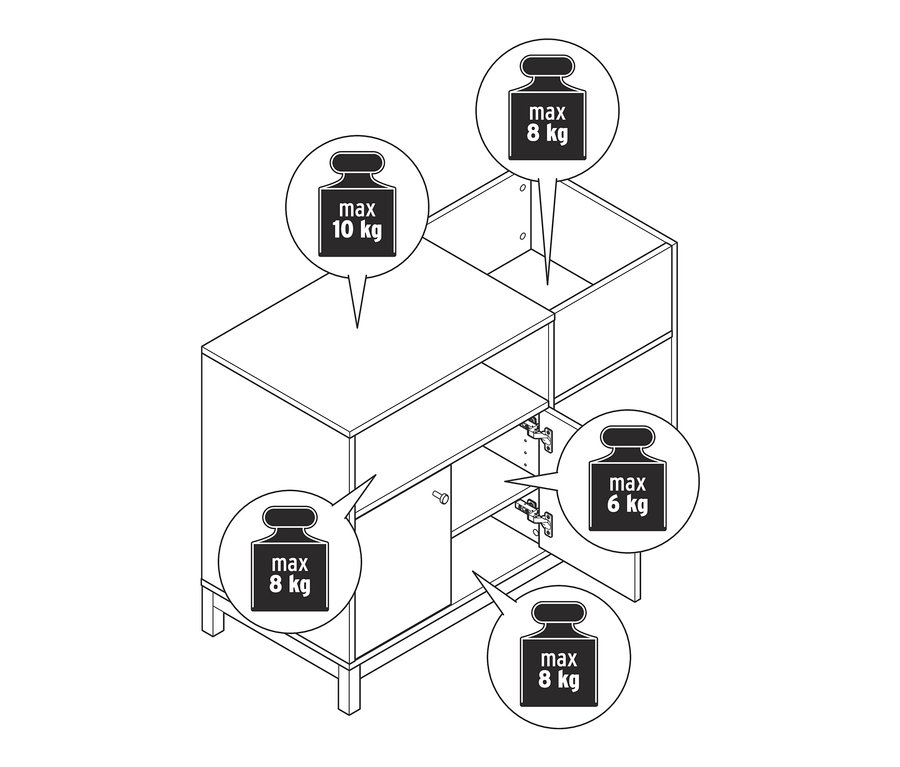 max
8 kg

max
10 kg

max
6 kg

max
8 kg

max
8 kg