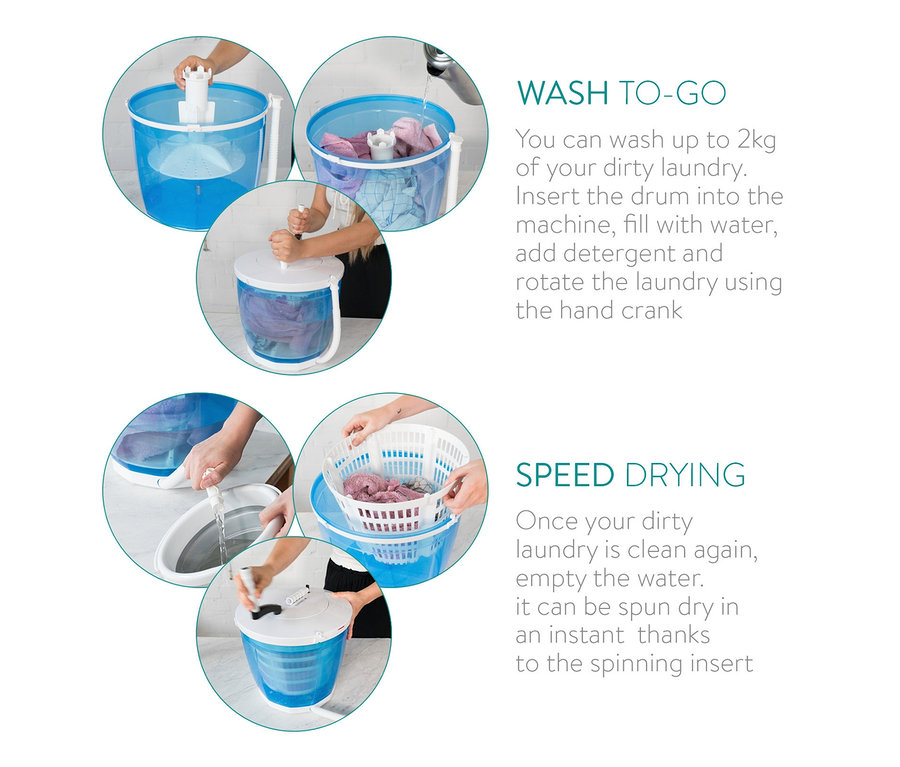 WASH TO-GO

You can wash up to 2kg of your dirty laundry. Insert the drum into the machine, fill with water, add detergent and rotate the laundry using the hand crank

SPEED DRYING

Once your dirty laundry is clean again, empty the water. it can be spun dry in an instant thanks to the spinning insert