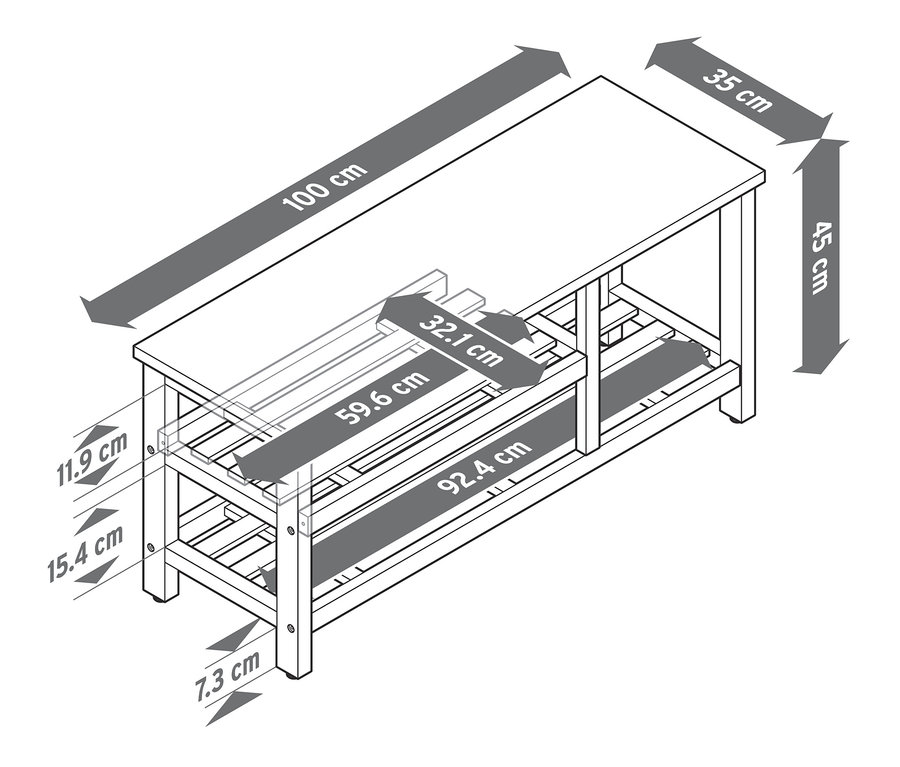 100 cm
35 cm
45 cm
32.1 cm
59.6 cm
92.4 cm
11.9 cm
15.4 cm
7.3 cm