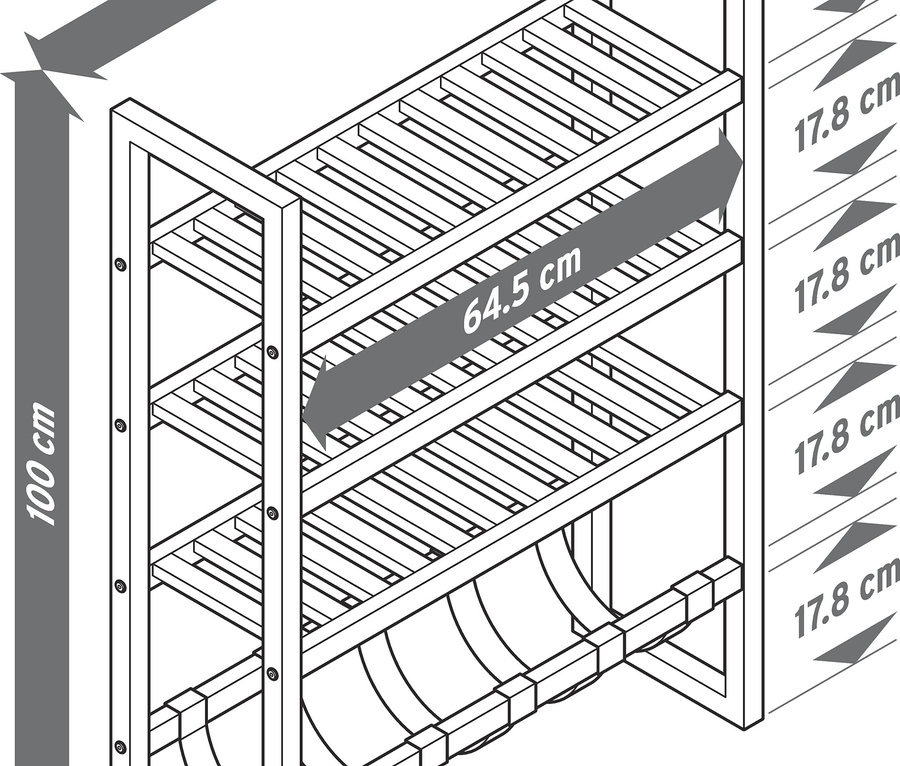 100 cm

64.5 cm

17.8 cm

17.8 cm

17.8 cm

17.8 cm