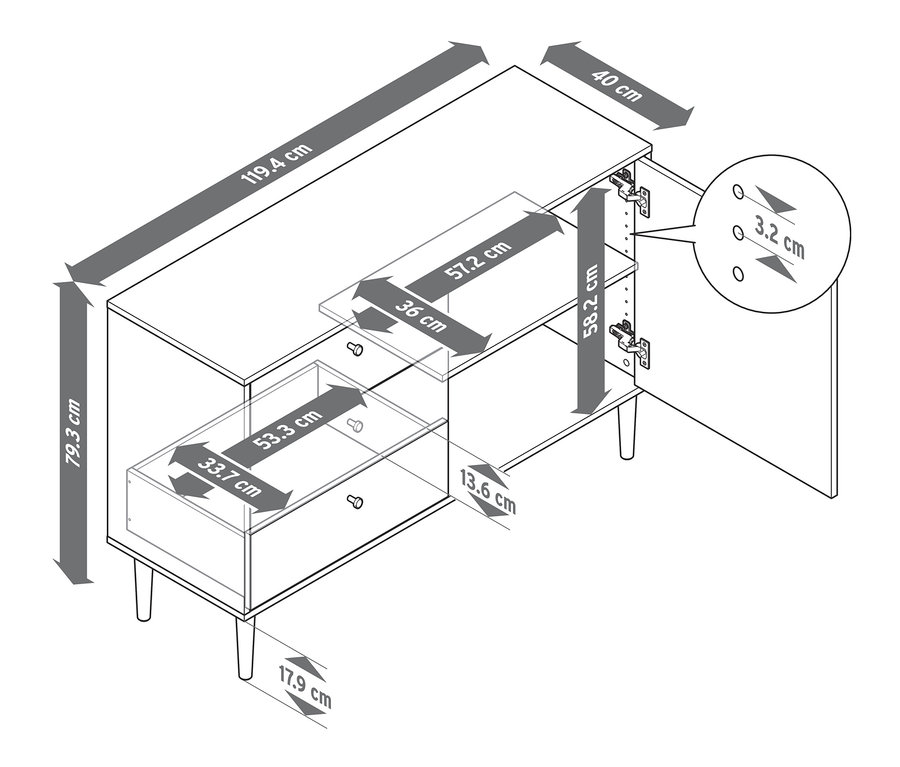 119.4 cm
40 cm
3.2 cm
57.2 cm
36 cm
58.2 cm
79.3 cm
53.3 cm
33.7 cm
13.6 cm
17.9 cm