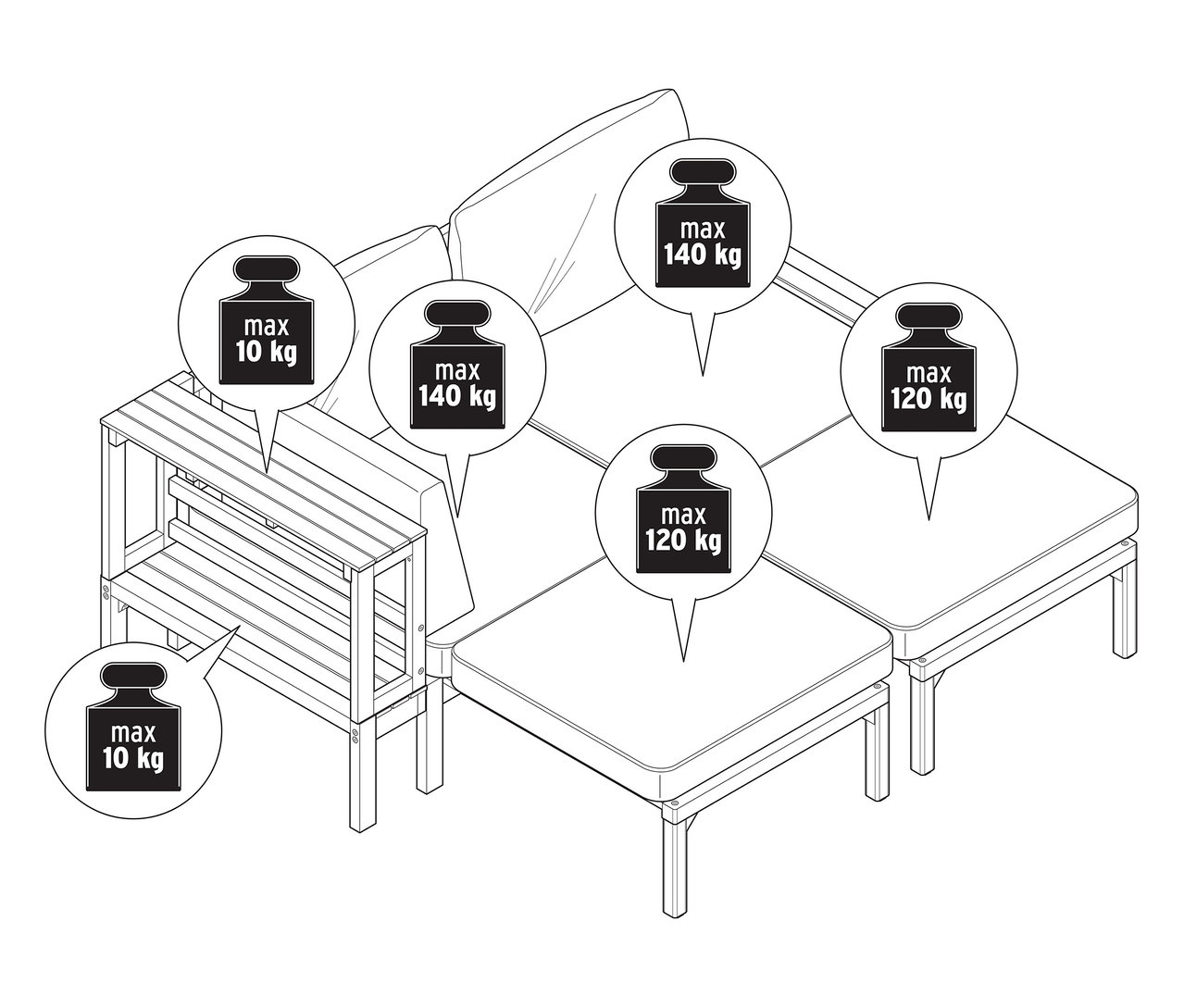 max
140 kg

max
10 kg

max
140 kg

max
120 kg

max
120 kg

max
10 kg