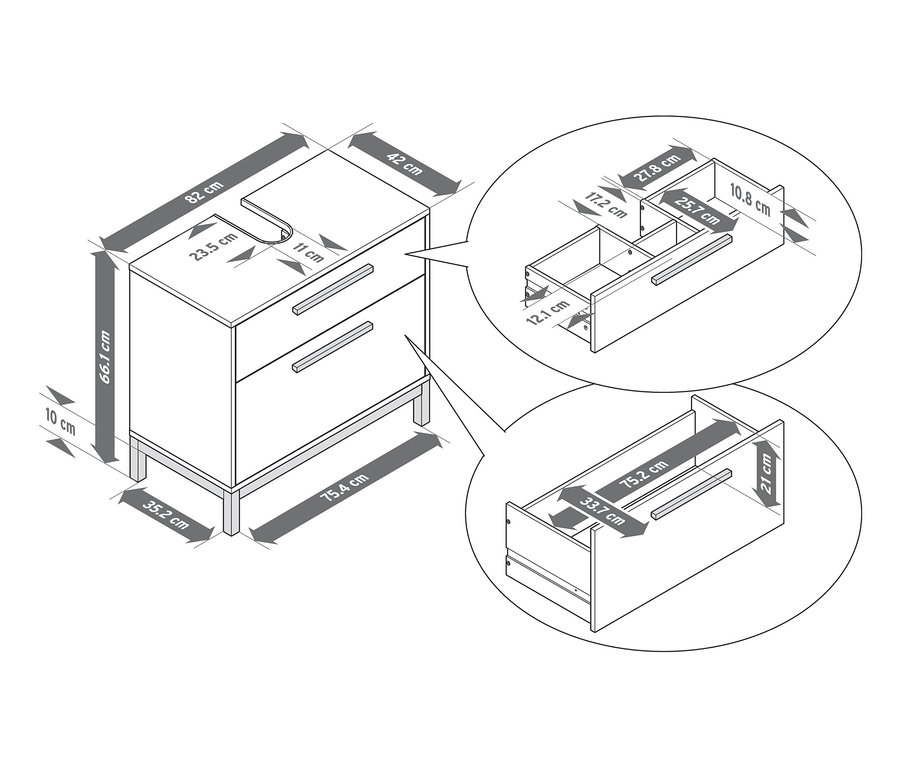 82 cm
42 cm
23.5 cm
11 cm
66.1 cm
10 cm
35.2 cm
75.4 cm
27.8 cm
17.2 cm
25.7 cm
10.8 cm
12.1 cm
75.2 cm
33.7 cm
21 cm