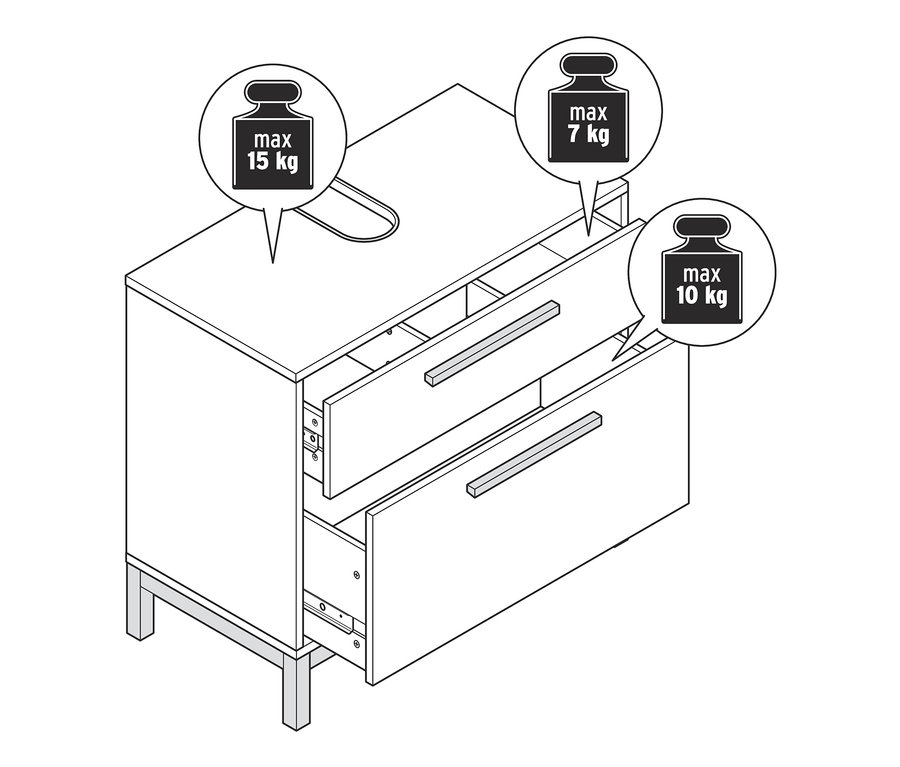 max
15 kg

max
7 kg

max
10 kg