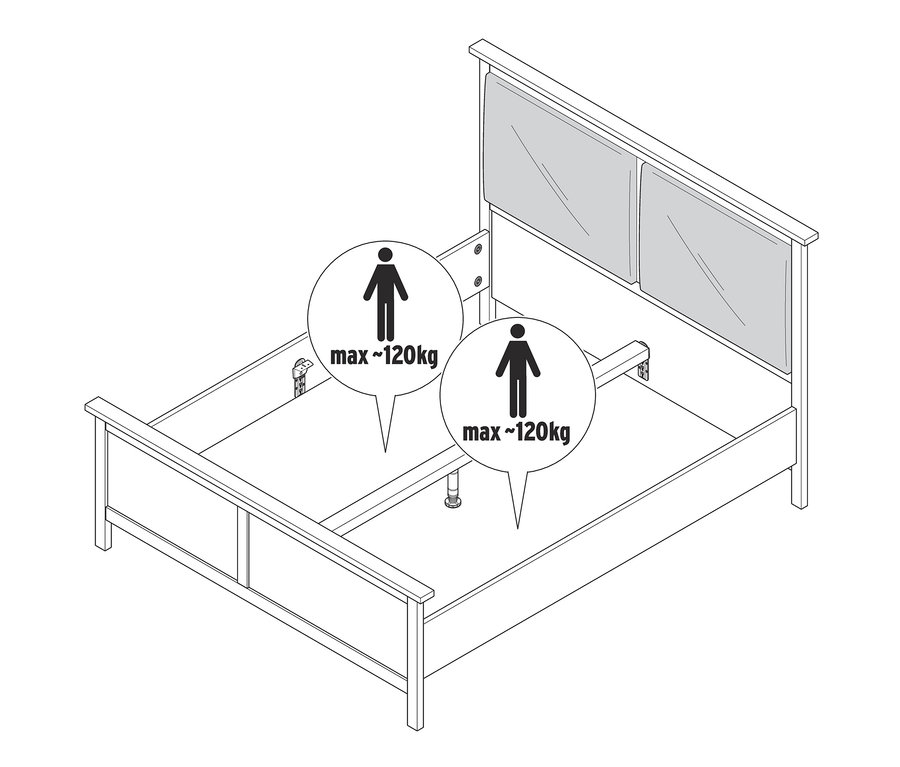 max ~120kg

max ~120kg