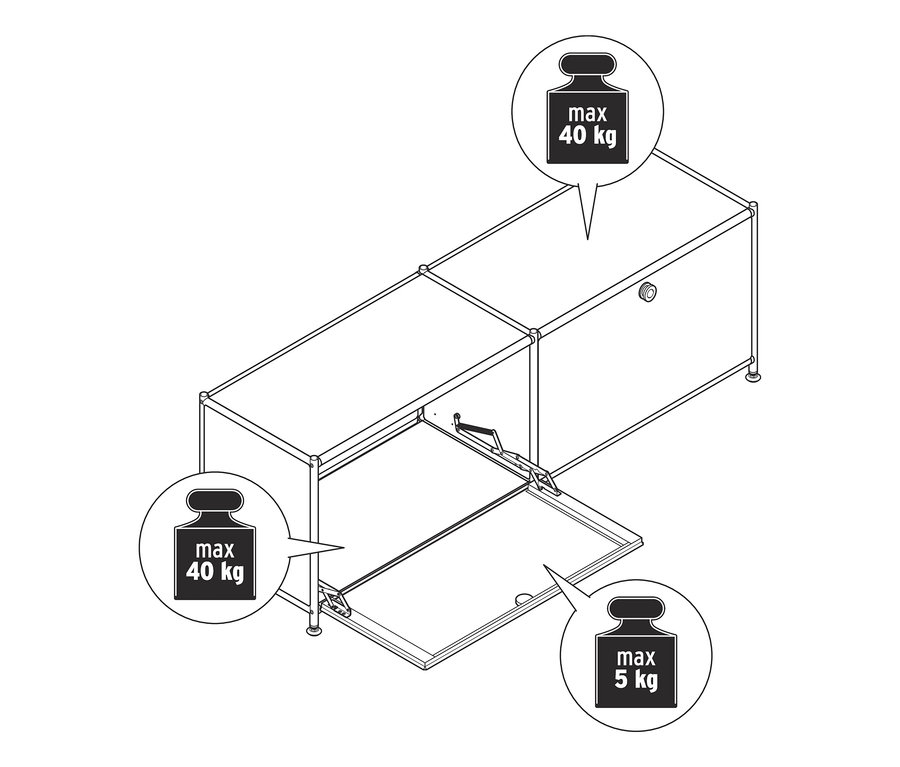 max
40 kg

max
40 kg

max
5 kg