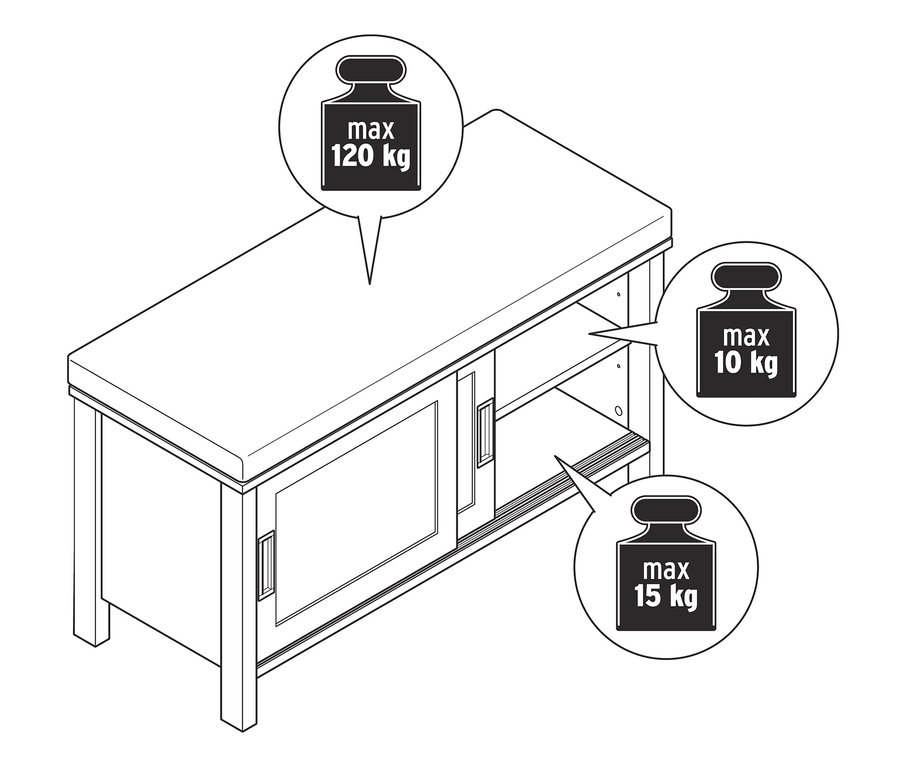 max
120 kg

max
10 kg

max
15 kg