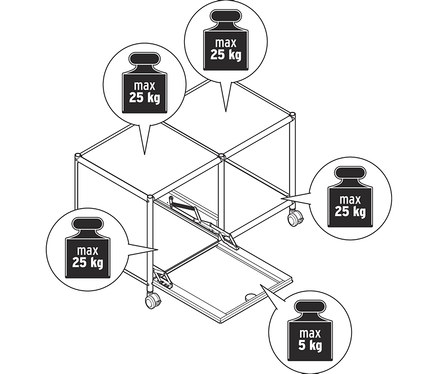 max
25 kg

max
25 kg

max
25 kg

max
25 kg

max
5 kg