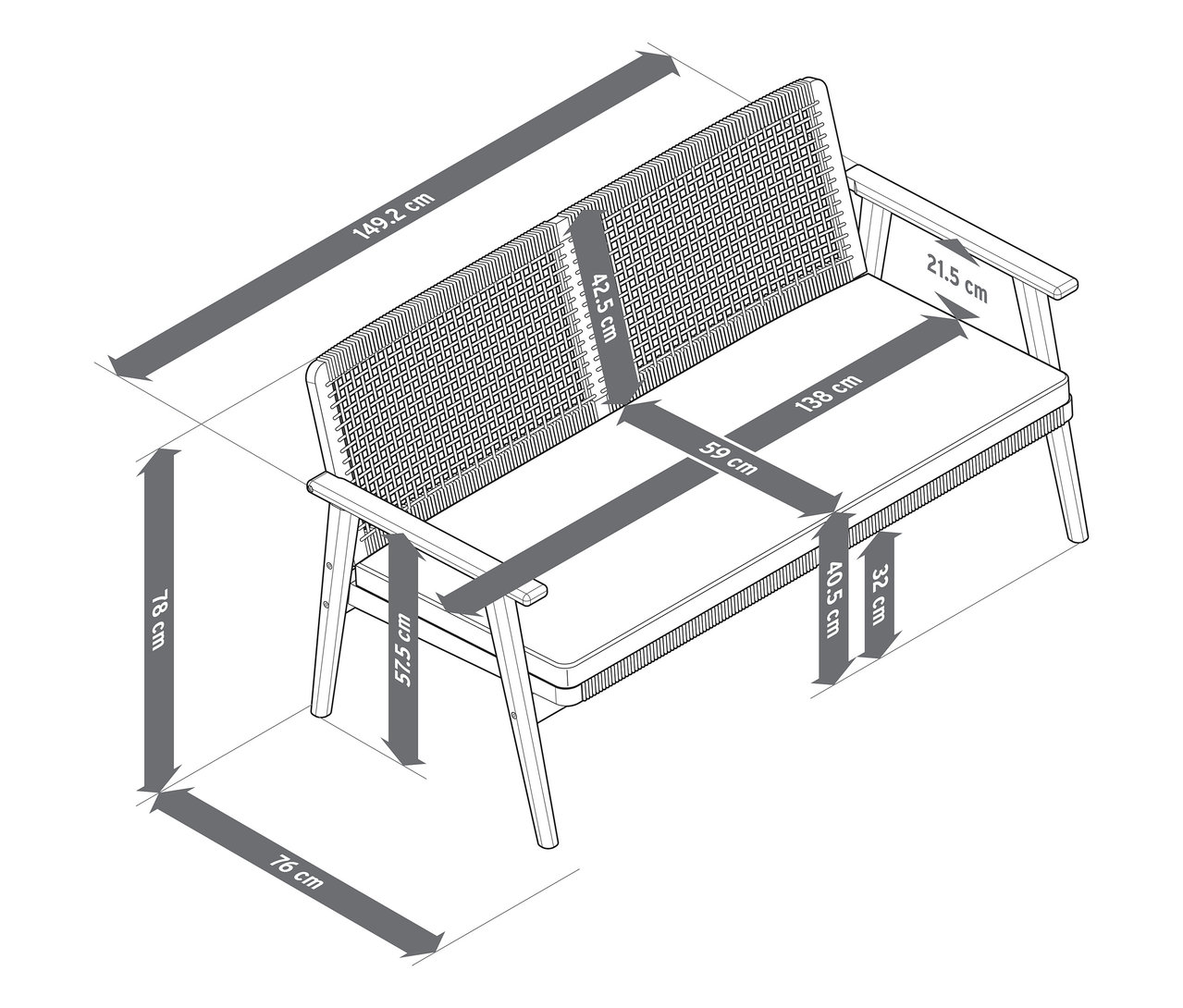 149.2 cm
42.5 cm
21.5 cm
138 cm
59 cm
78 cm
57.5 cm
40.5 cm
32 cm
76 cm