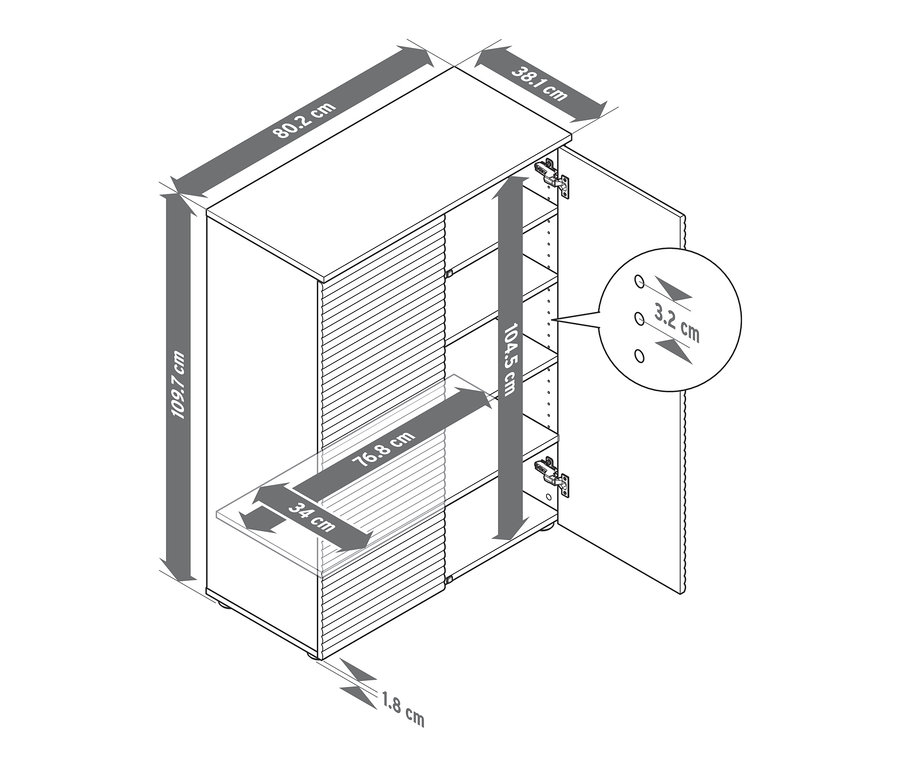 80.2 cm
38.1 cm
109.7 cm
104.5 cm
3.2 cm
76.8 cm
34 cm
1.8 cm