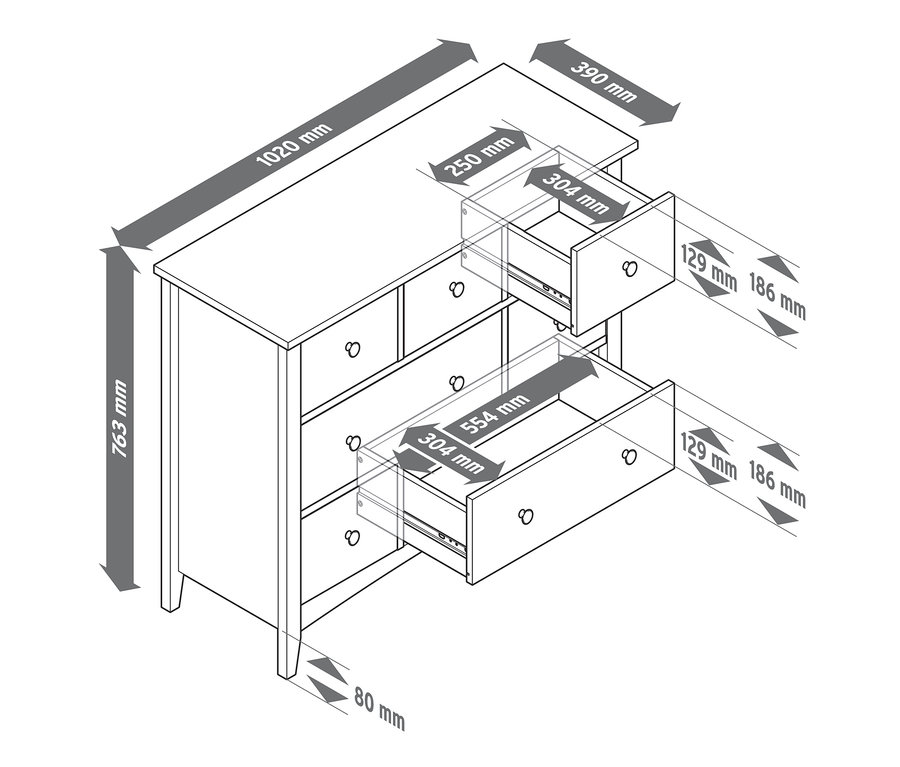 1020 mm
390 mm
250 mm
304 mm
129 mm
186 mm
763 mm
554 mm
304 mm
129 mm
186 mm
80 mm