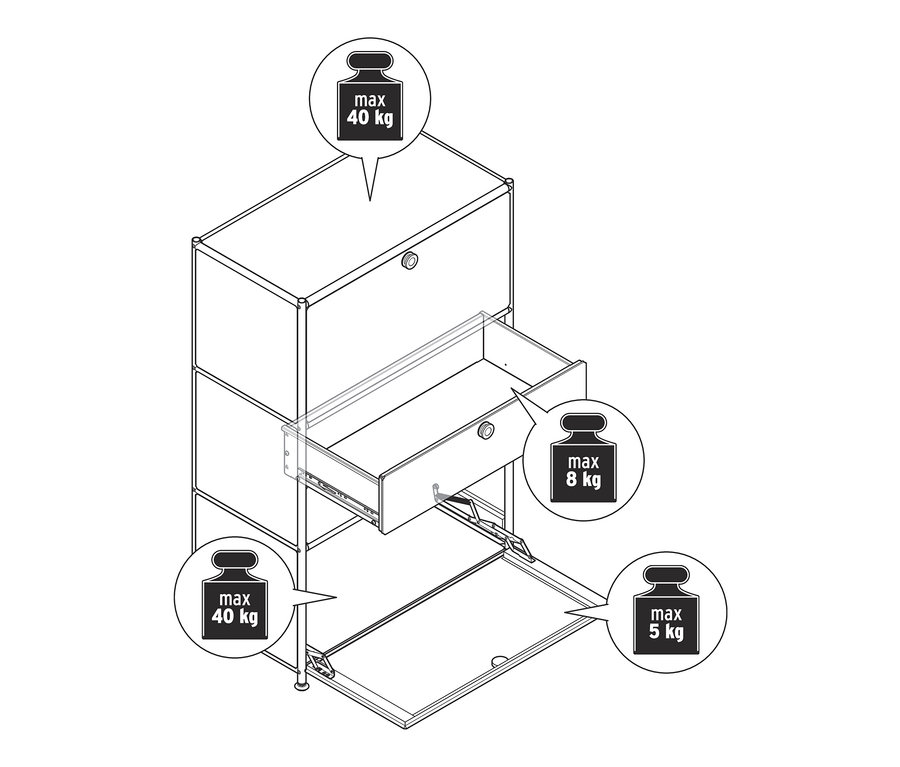 max
40 kg

max
8 kg

max
40 kg

max
5 kg