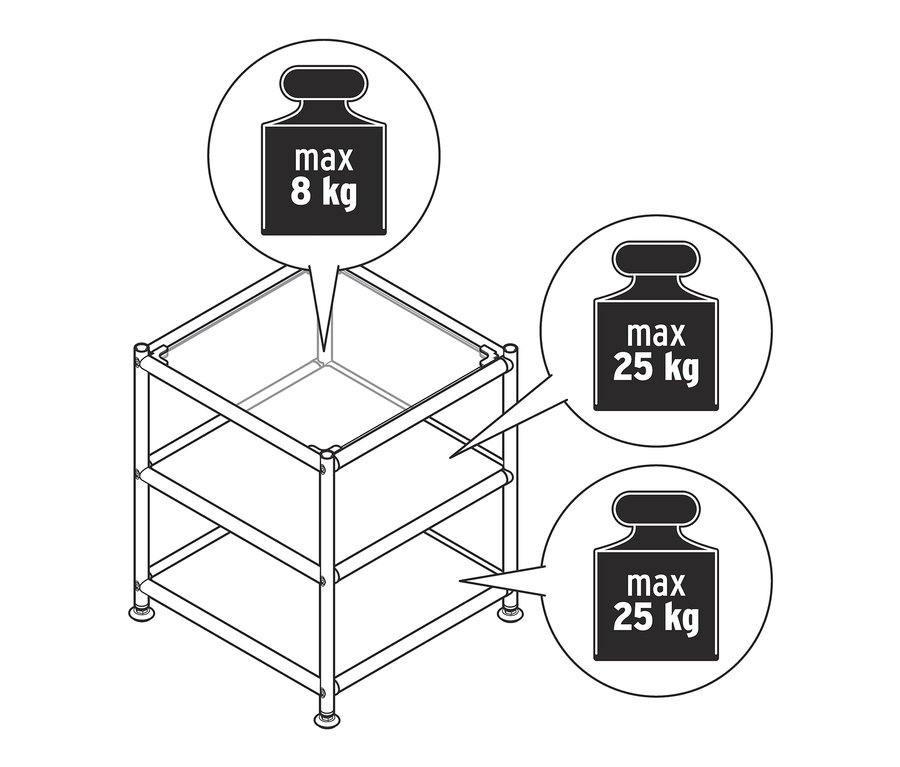 max
8 kg

max
25 kg

max
25 kg