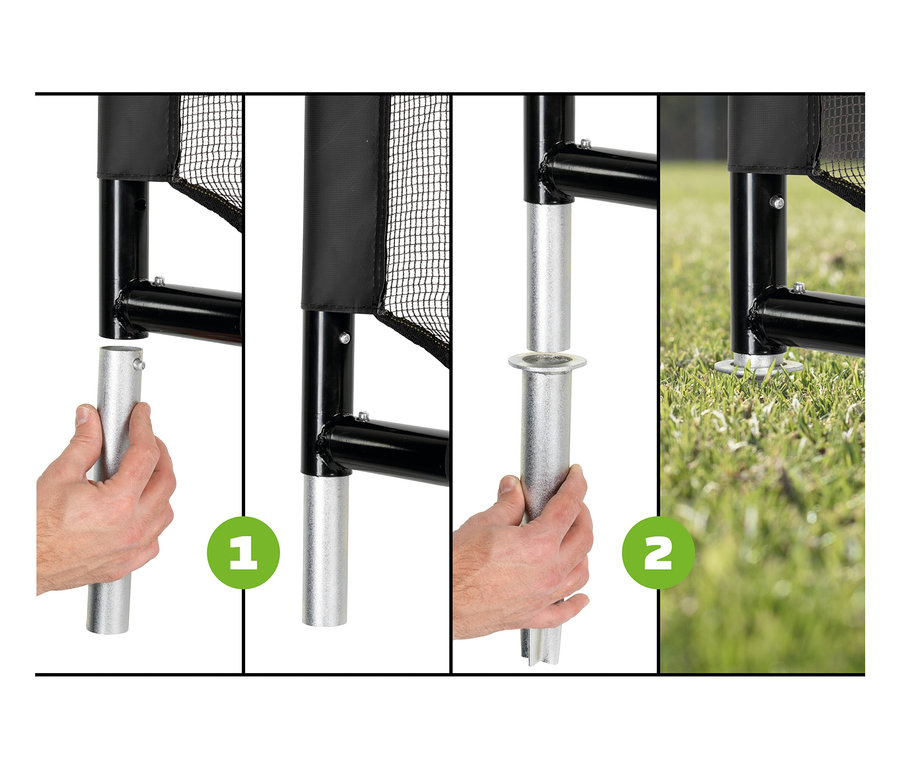 1

2