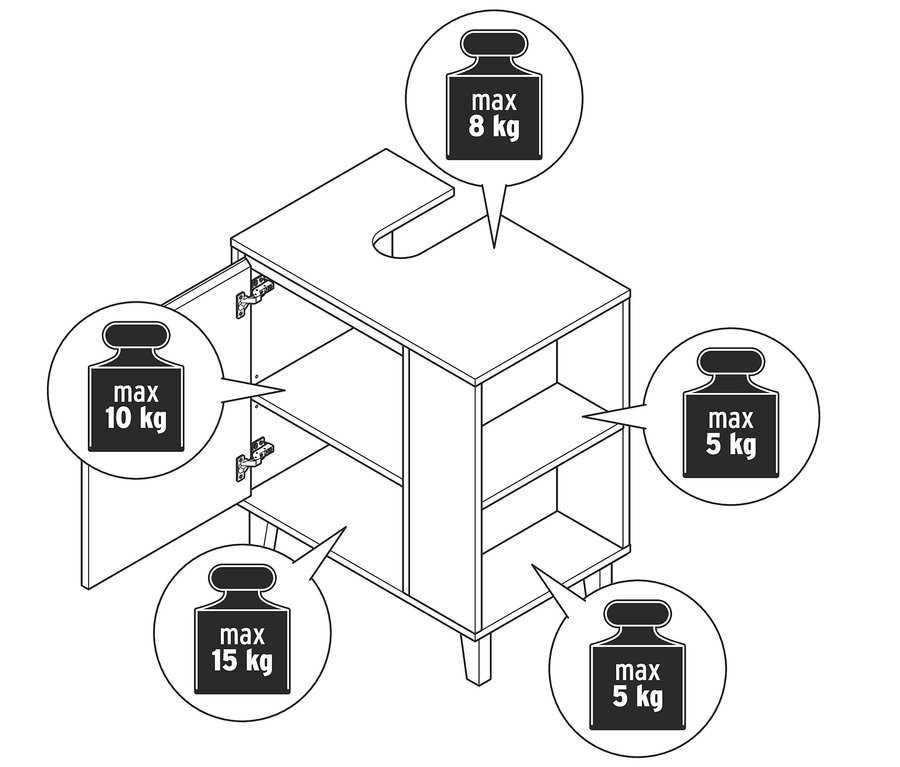 max
8 kg

max
10 kg

max
5 kg

max
15 kg

max
5 kg