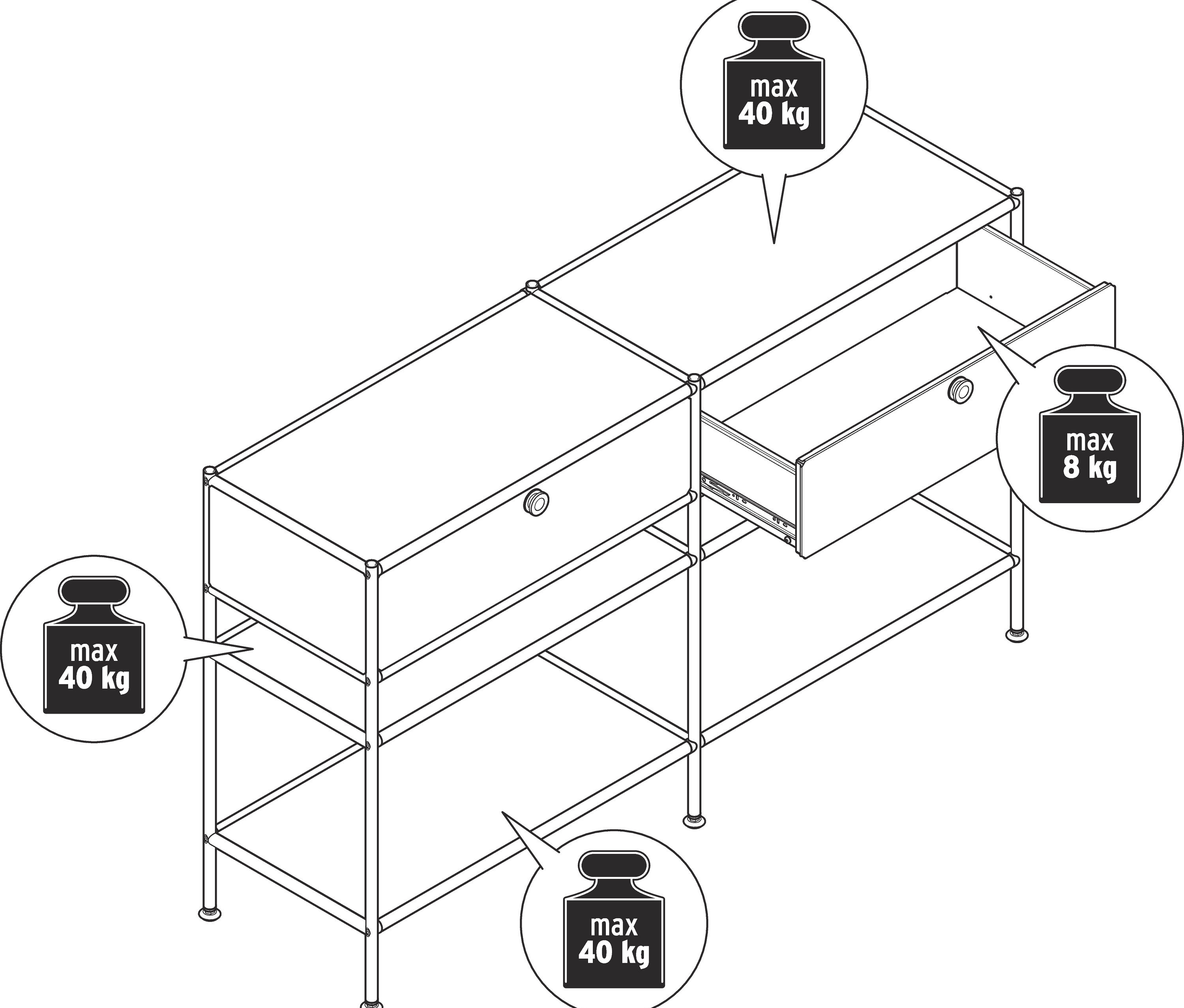 max
40 kg

max
8 kg

max
40 kg

max
40 kg