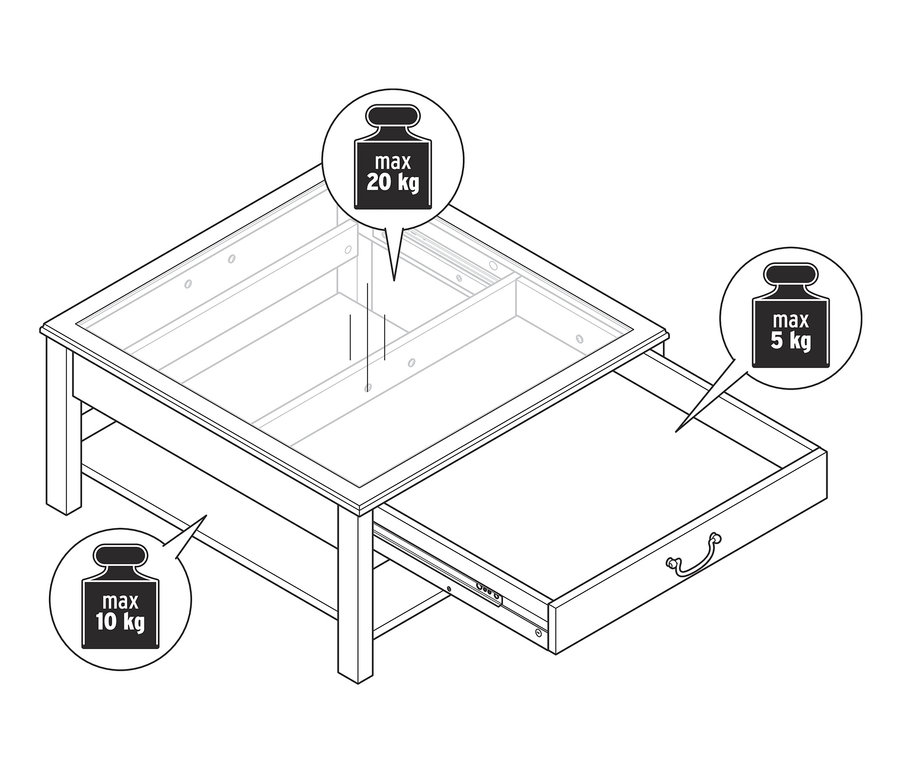 max
20 kg

max
5 kg

max
10 kg