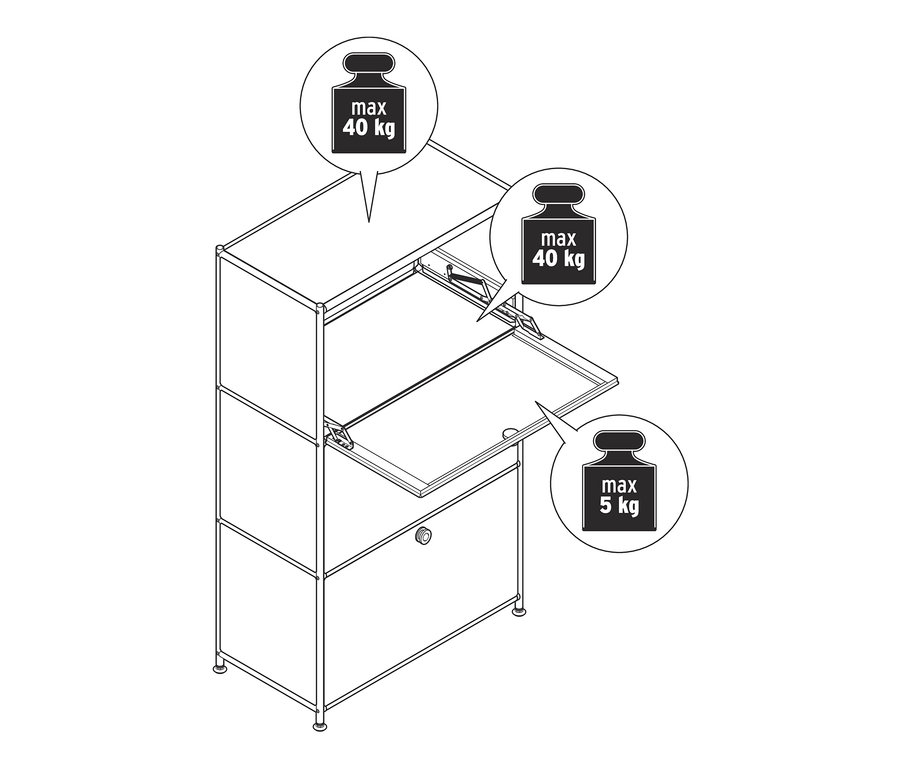 max
40 kg

max
40 kg

max
5 kg