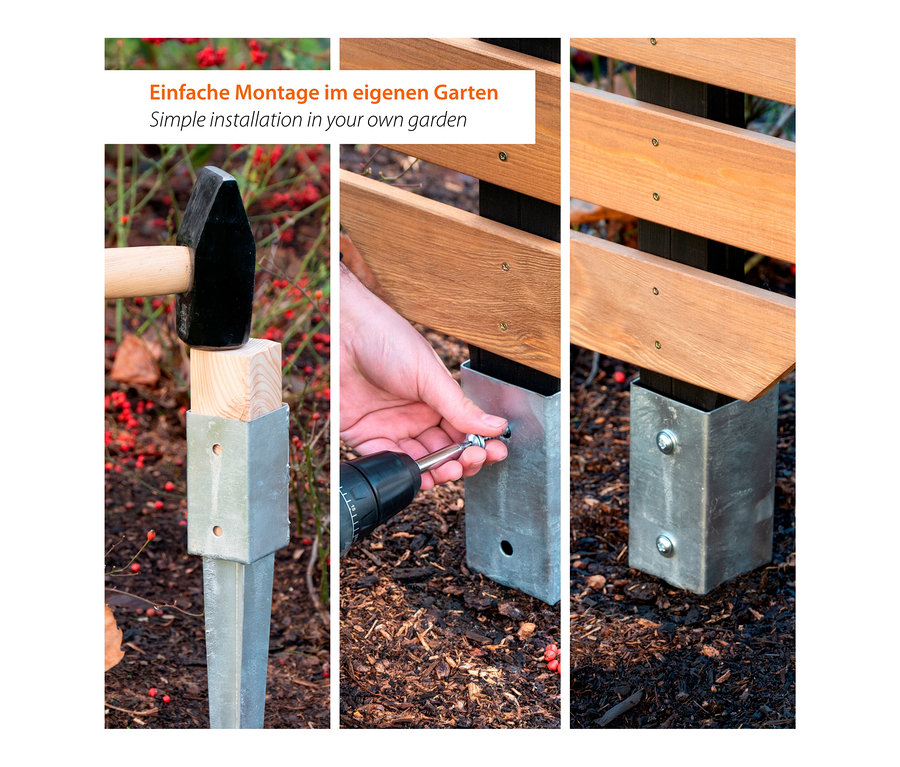 Einfache Montage im eigenen Garten
Simple installation in your own garden