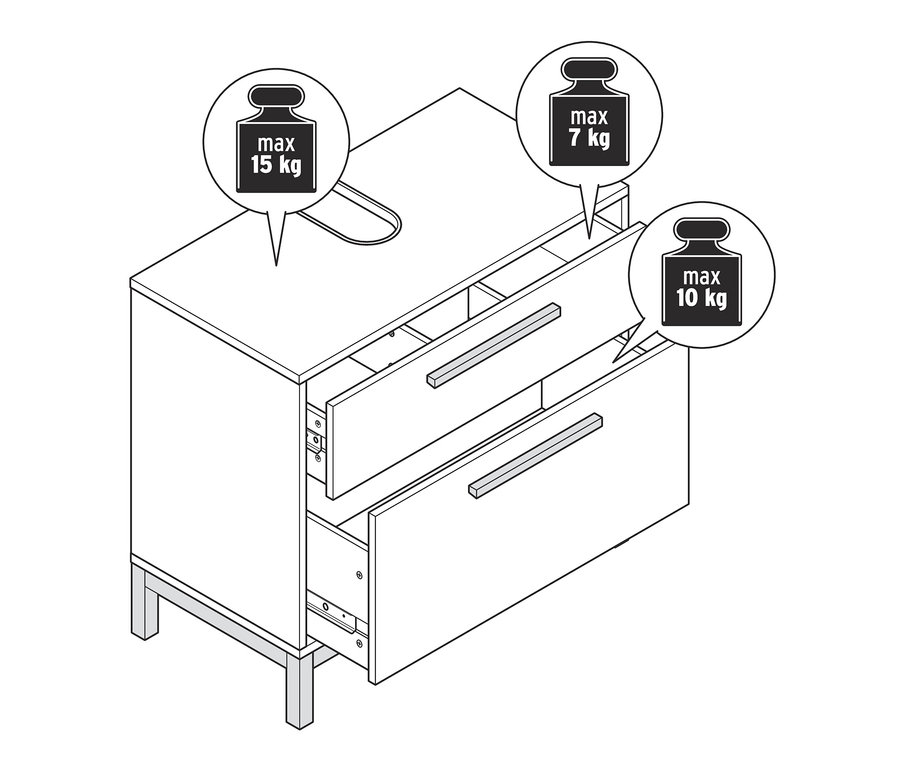 max
15 kg

max
7 kg

max
10 kg