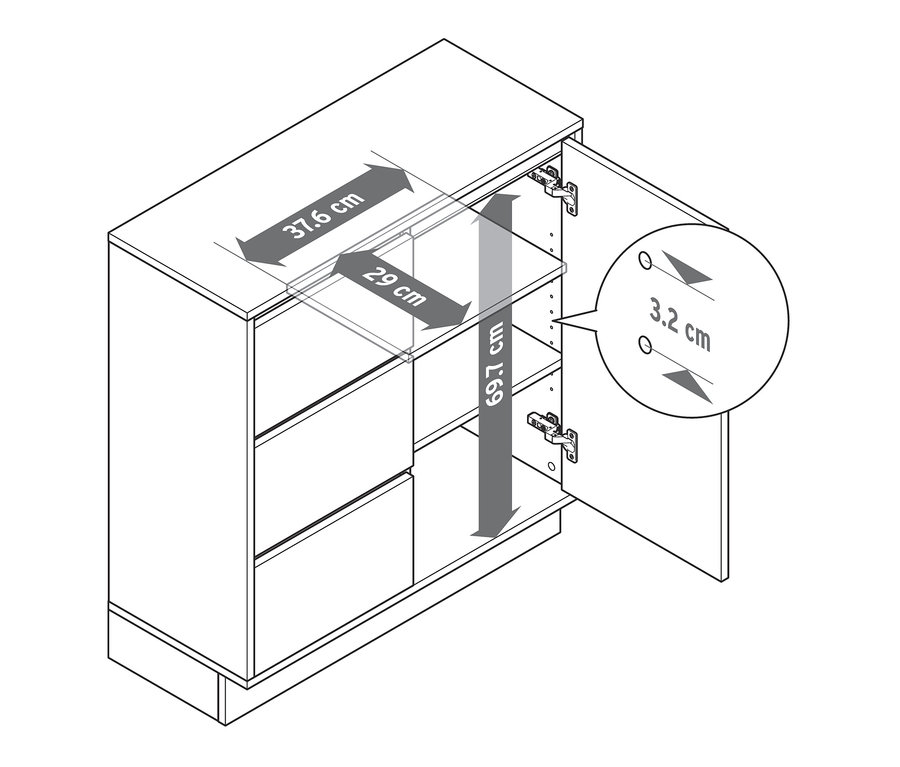 37.6 cm

29 cm

69.7 cm

3.2 cm