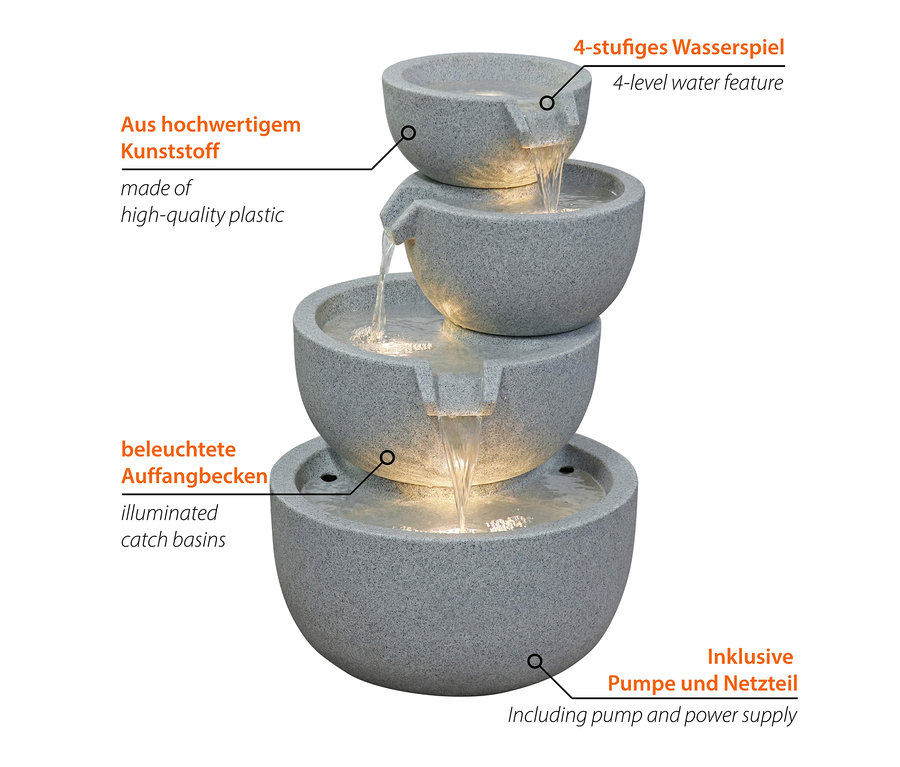 4-stufiges Wasserspiel
4-level water feature

Aus hochwertigem Kunststoff
made of high-quality plastic

beleuchtete Auffangbecken
illuminated catch basins

Inklusive Pumpe und Netzteil
Including pump and power supply