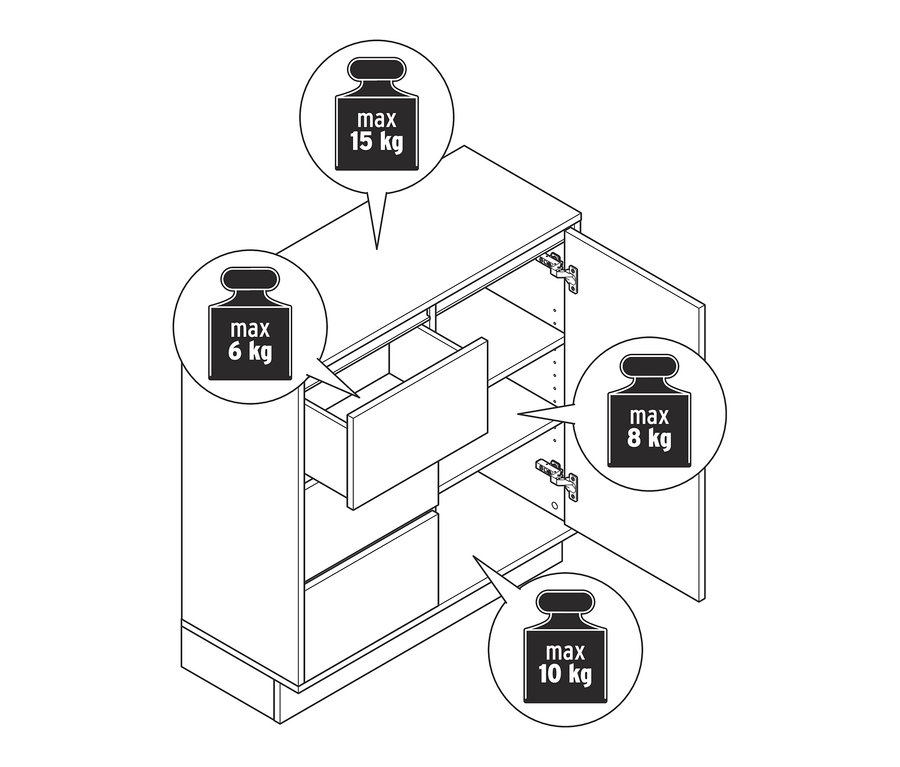 max
15 kg

max
6 kg

max
8 kg

max
10 kg