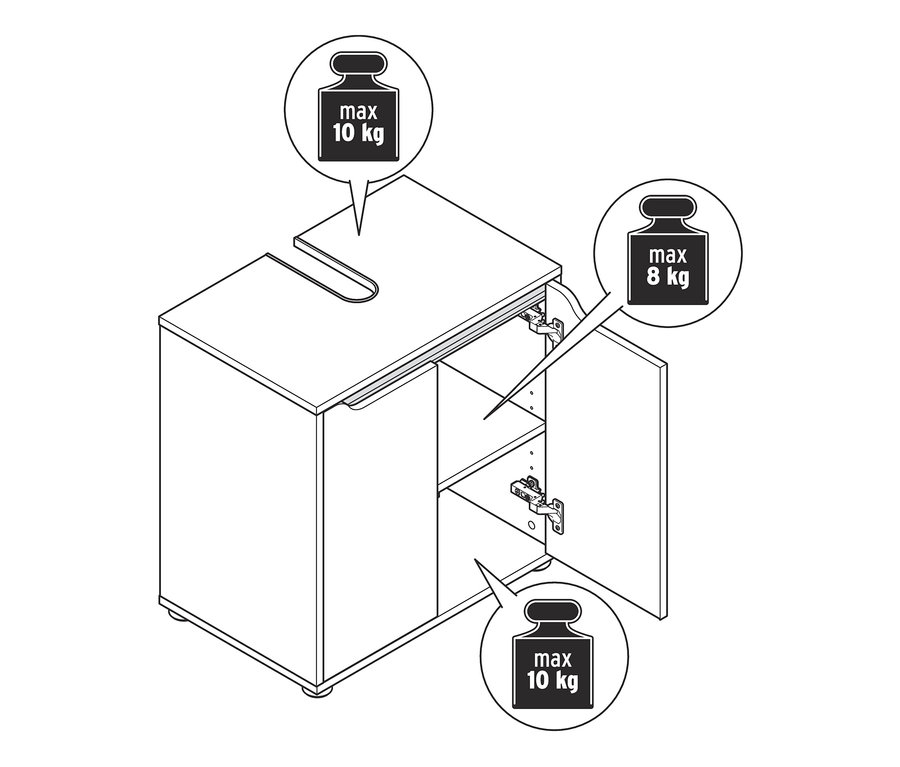 max
10 kg

max
8 kg

max
10 kg