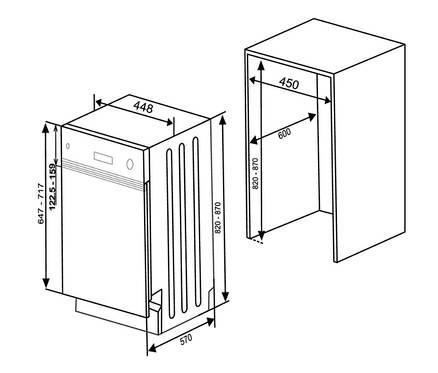 448
647 - 717
122.5 - 159
820 - 870
570
450
600
820 - 870