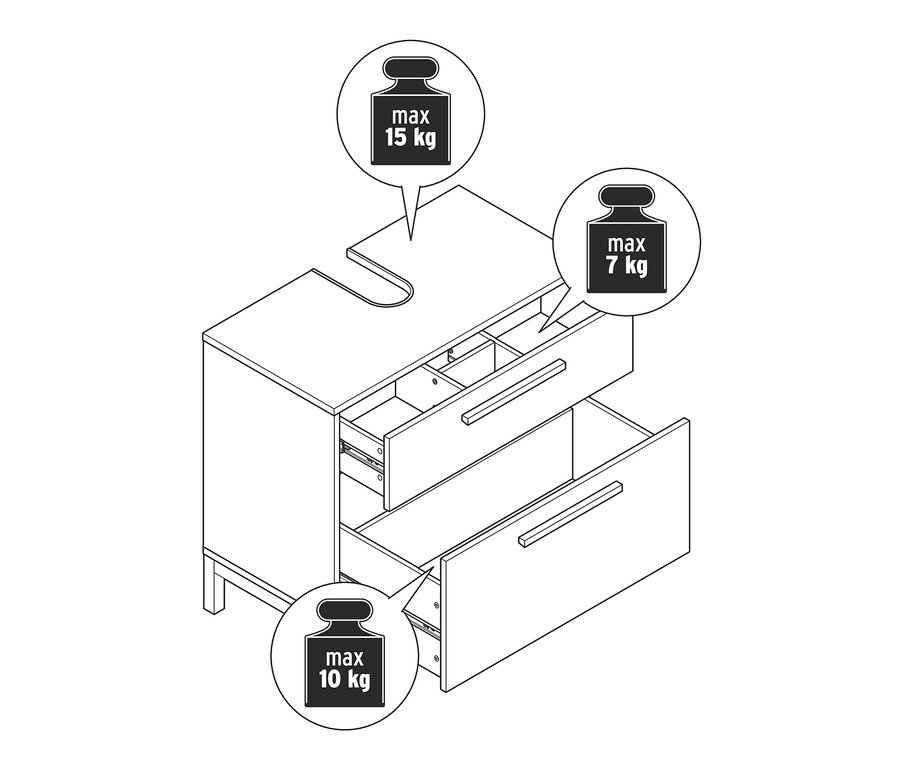 max
15 kg

max
7 kg

max
10 kg