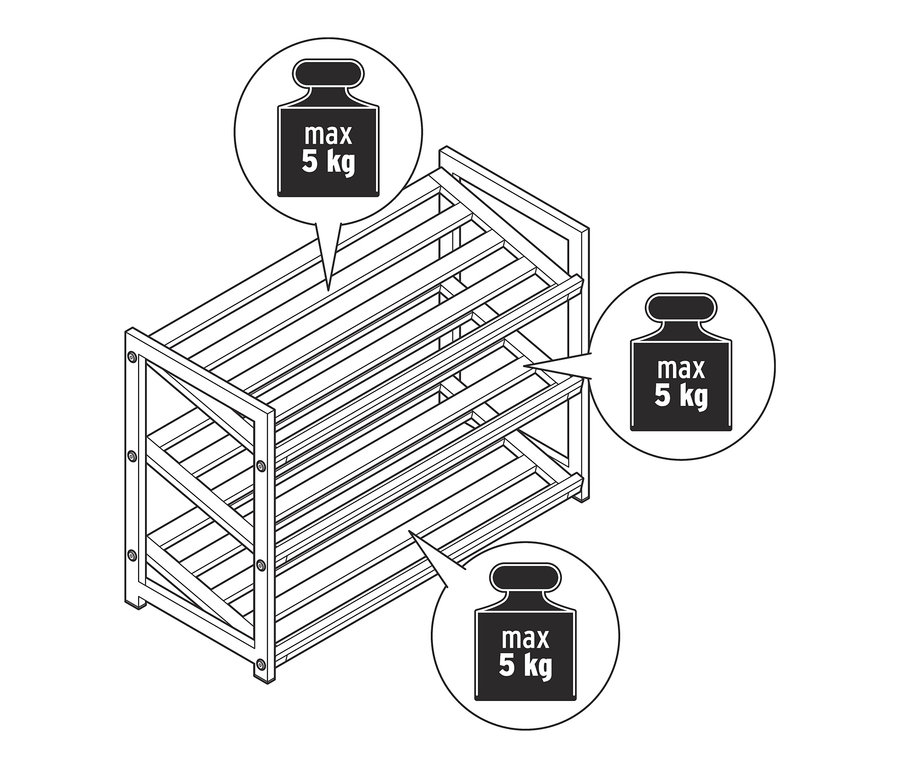 max
5 kg

max
5 kg

max
5 kg