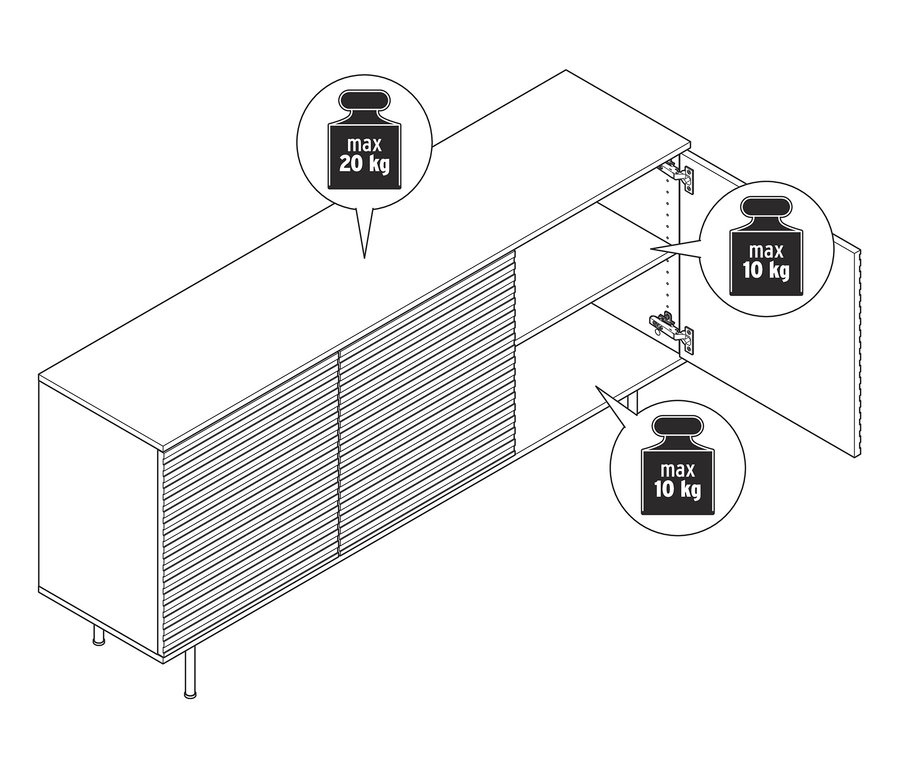 max
20 kg

max
10 kg

max
10 kg