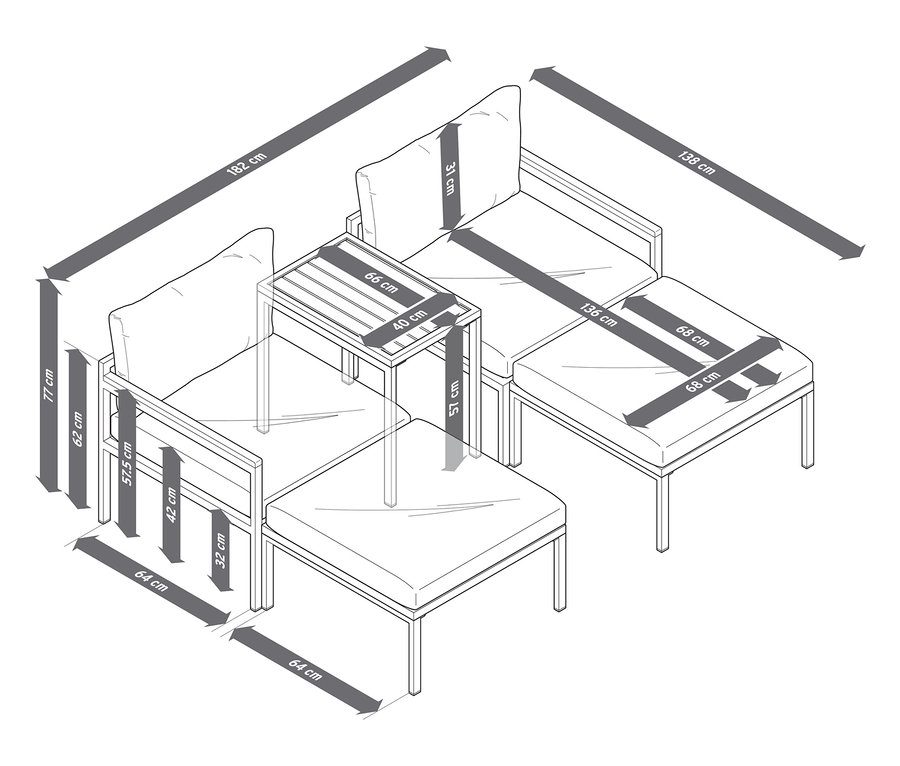 182 cm
138 cm
31 cm
66 cm
40 cm
136 cm
68 cm
68 cm
57 cm
77 cm
62 cm
57.5 cm
42 cm
32 cm
64 cm
64 cm