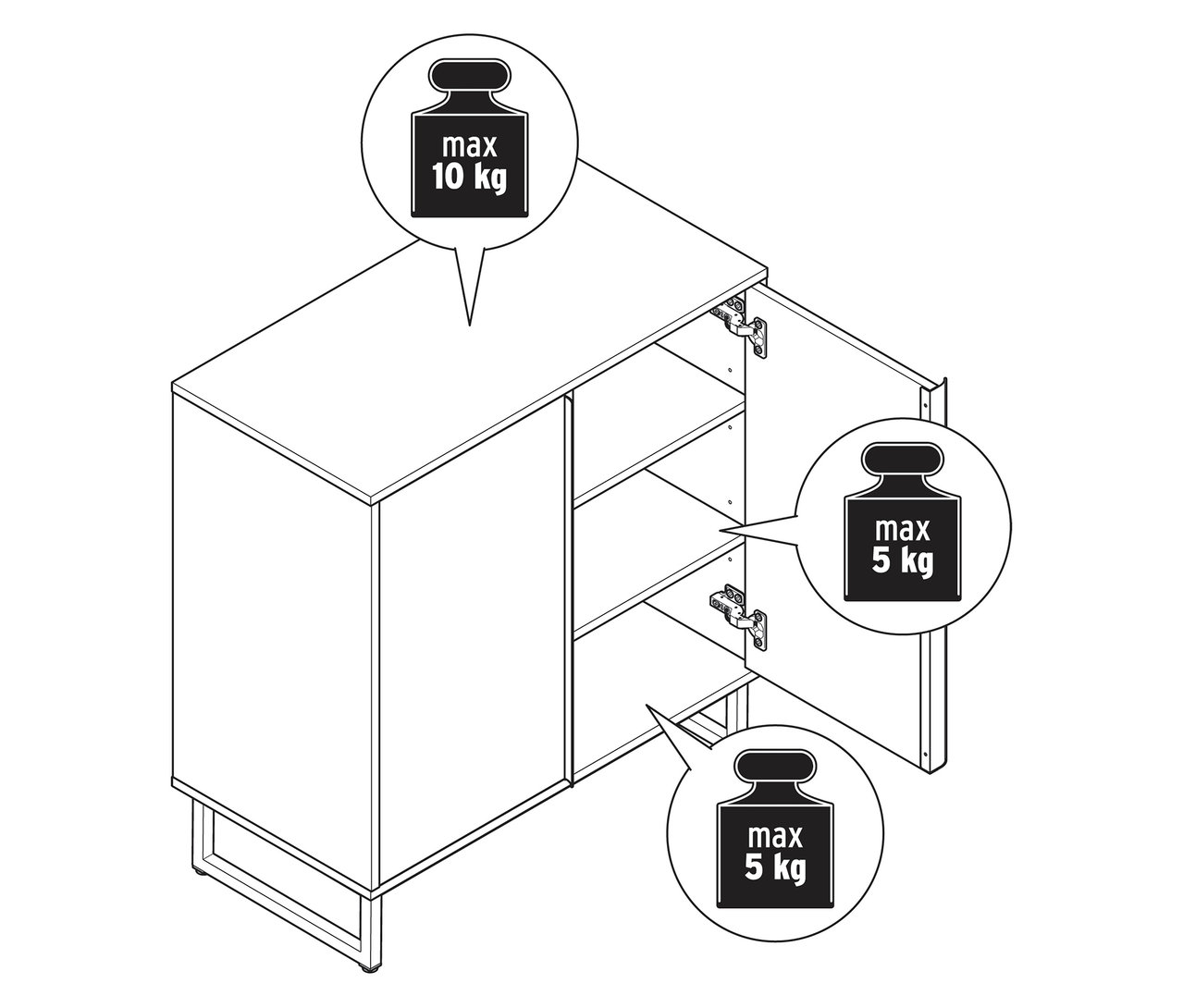 max
10 kg

max
5 kg

max
5 kg