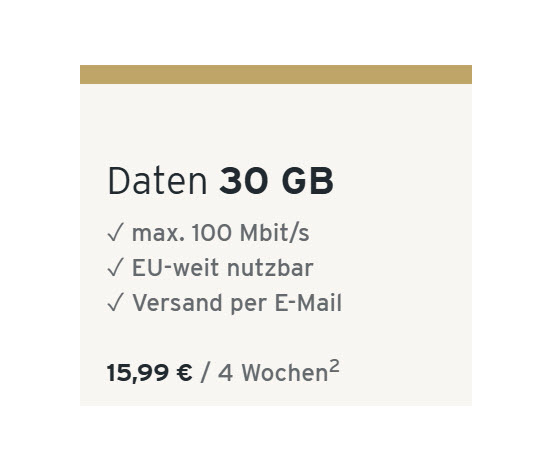 Daten 30 GB

✓ max. 100 Mbit/s
✓ EU-weit nutzbar
✓ Versand per E-Mail

15,99 € / 4 Wochen$^2$